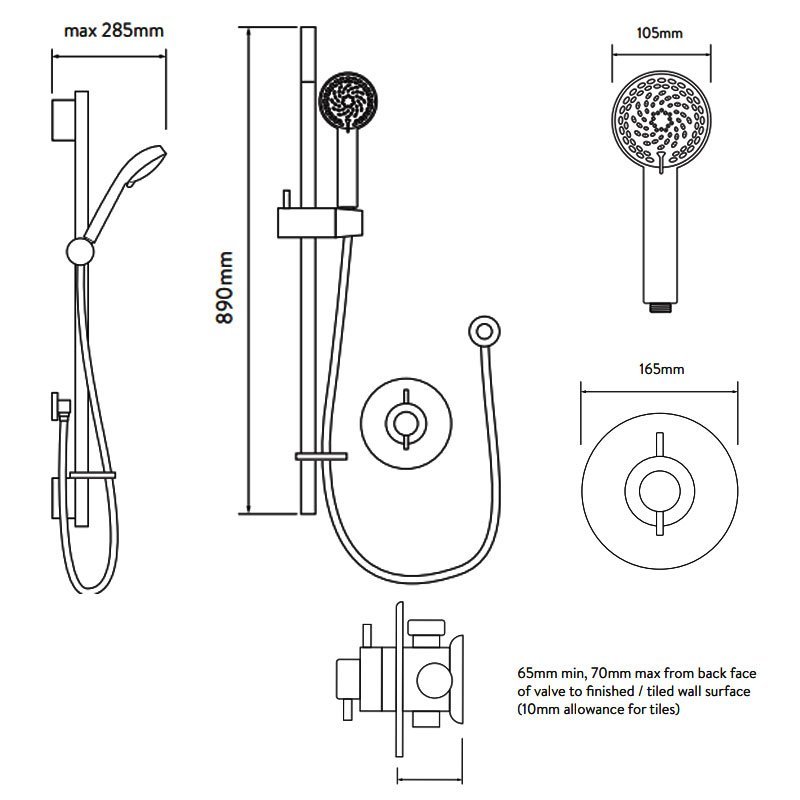 max 285mm

890mm

105mm

165mm

65mm min, 70mm max from back face of valve to finished / tiled wall surface (10mm allowance for tiles)