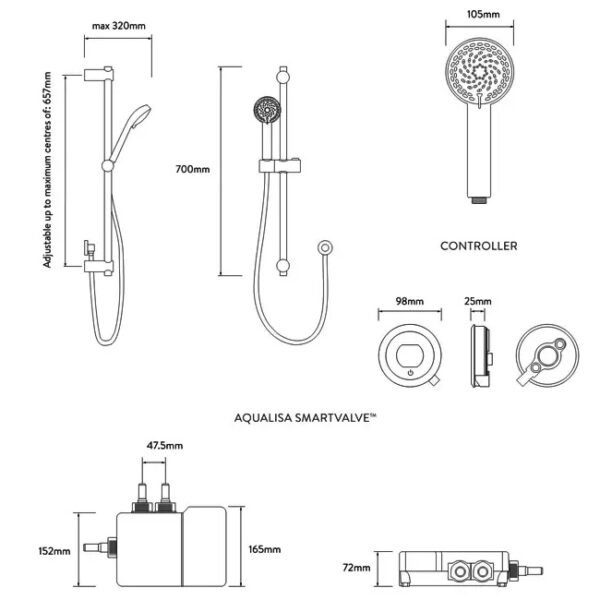 max 320mm

Adjustable up to maximum centres of: 657mm

700mm

105mm

CONTROLLER

98mm

25mm

AQUALISA SMARTVALVE™

47.5mm

152mm

165mm

72mm