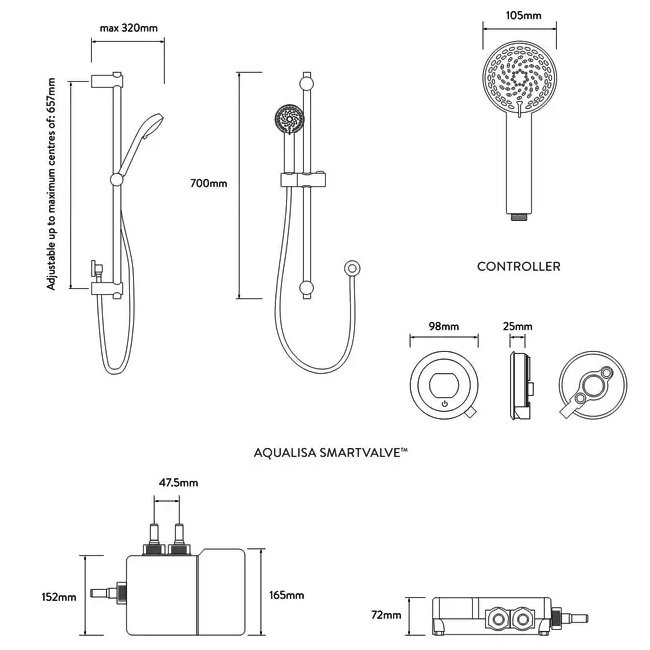 max 320mm

Adjustable up to maximum centres of: 657mm

700mm

105mm

CONTROLLER

98mm

25mm

AQUALISA SMARTVALVE™

47.5mm

152mm

165mm

72mm