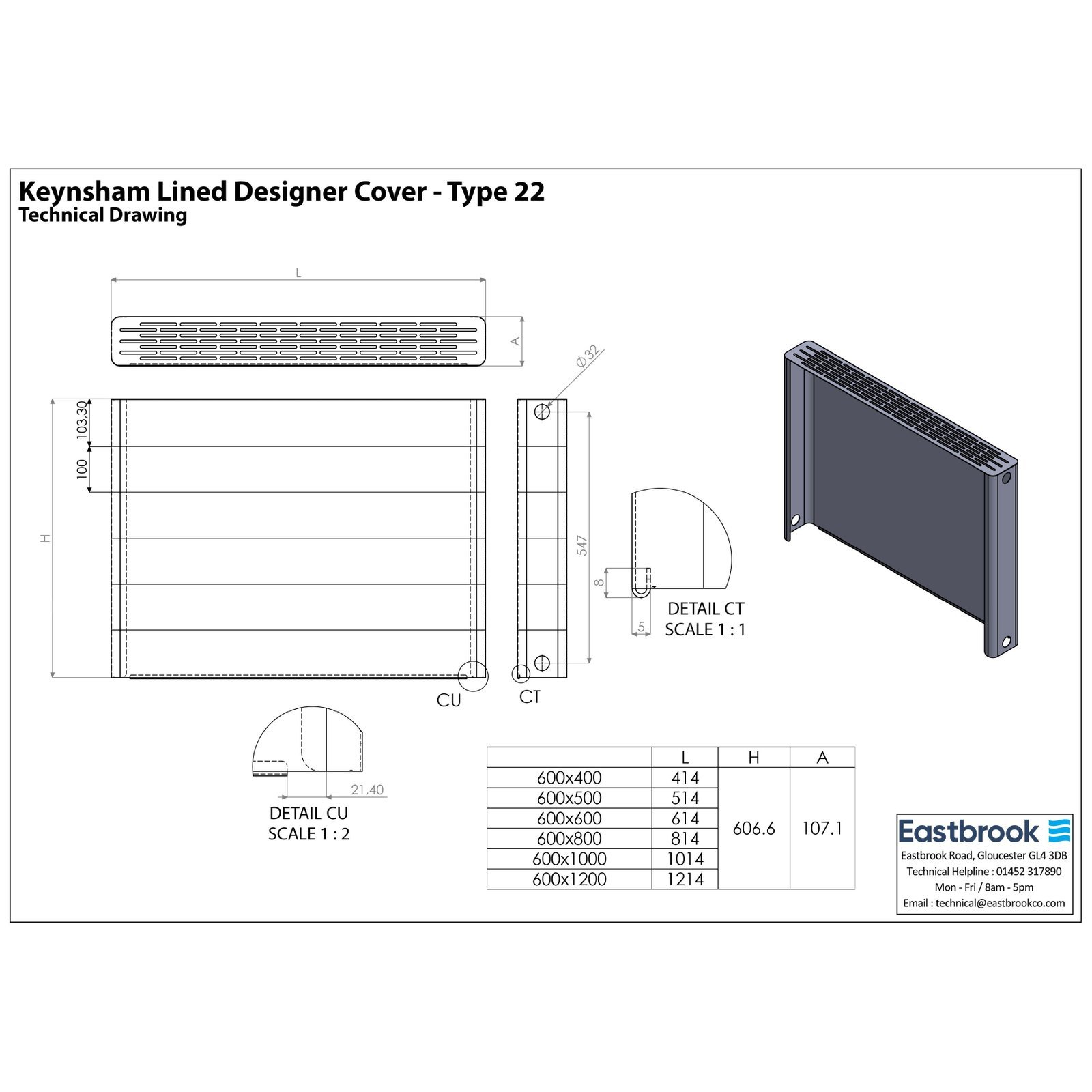 Keynsham Lined Designer Cover - Type 22
Technical Drawing

L
A
Ø32
103,30
100
H
547
8
5
DETAIL CT
SCALE 1 : 1
CU
CT
21,40
DETAIL CU
SCALE 1 : 2

| | L | H | A |
|---|---|---|---|
| 600x400 | 414 | 606.6 | 107.1 |
| 600x500 | 514 | | |
| 600x600 | 614 | | |
| 600x800 | 814 | | |
| 600x1000 | 1014 | | |
| 600x1200 | 1214 | | |

Eastbrook
Eastbrook Road, Gloucester GL4 3DB
Technical Helpline : 01452 317890
Mon - Fri / 8am - 5pm
Email : technical@eastbrookco.com