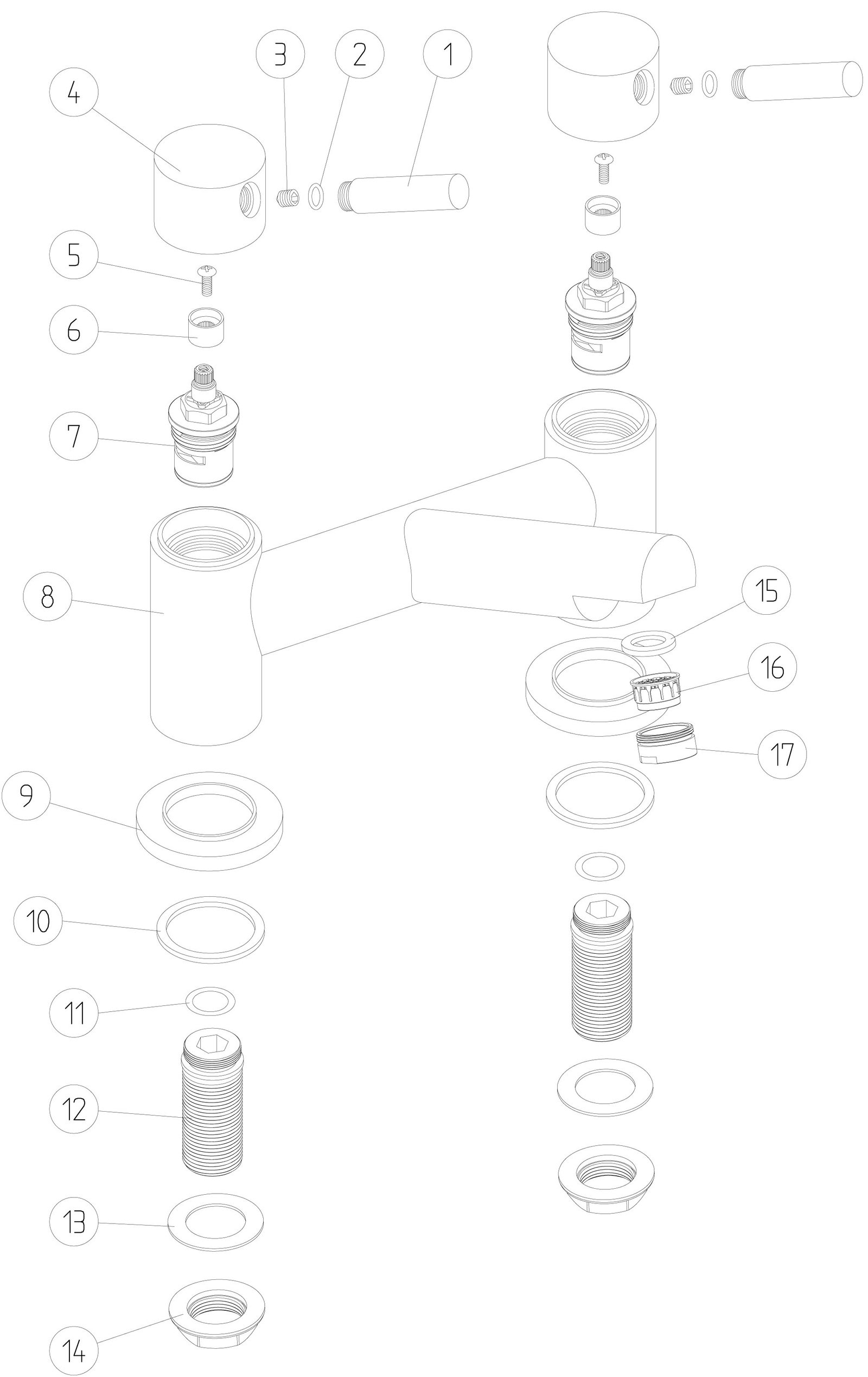 3
2
1
4
5
6
7
8
15
16
17
9
10
11
12
13
14