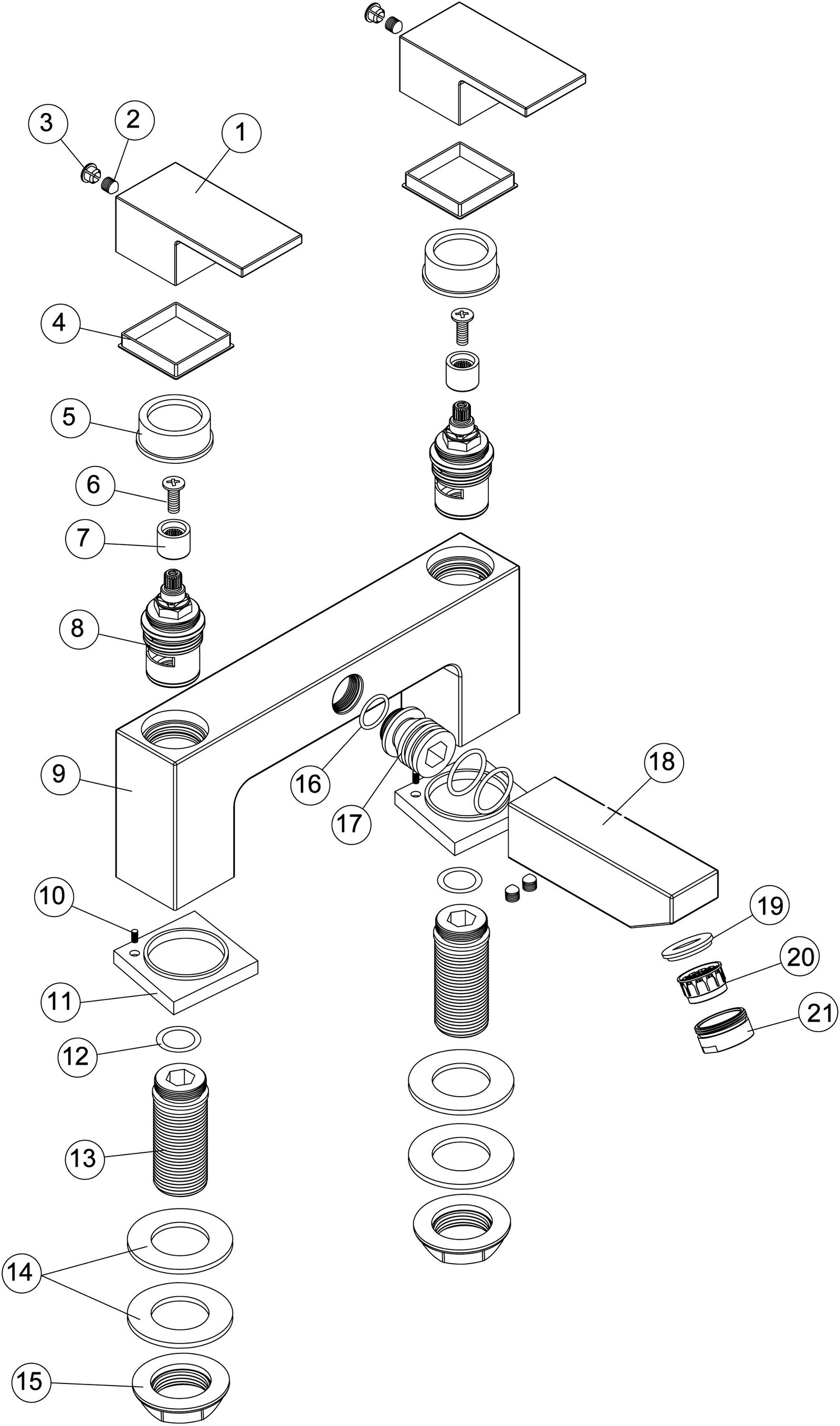 3 2 1

4

5

6

7

8

9

16

17

18

10

11

12

13

14

15

19

20

21