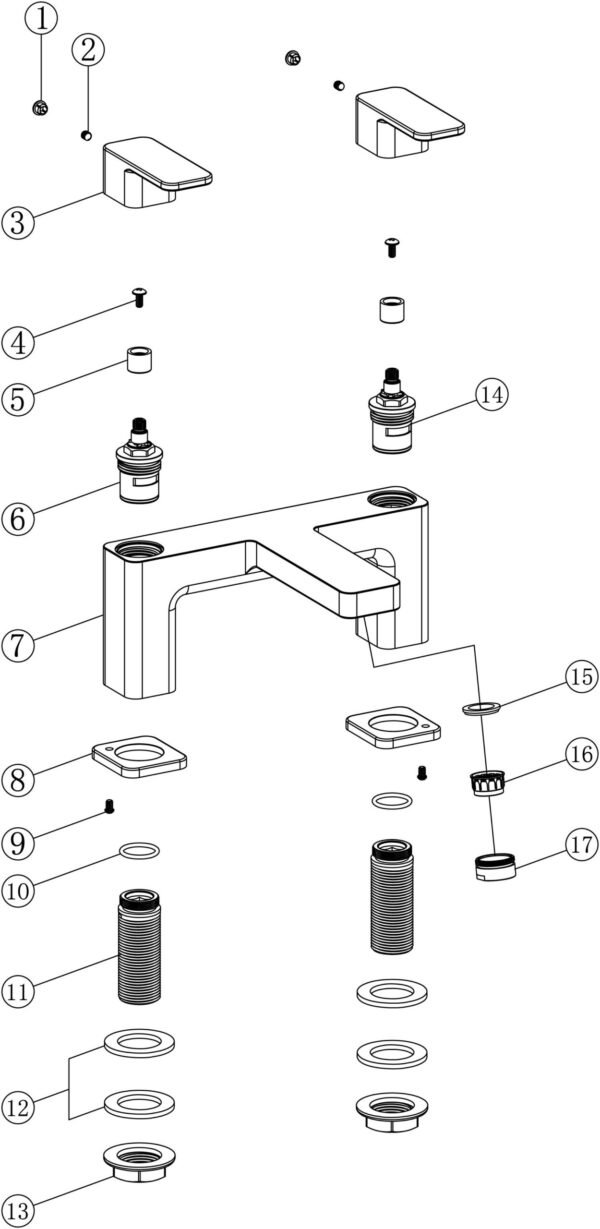 1
2
3
4
5
6
7
8
9
10
11
12
13
14
15
16
17