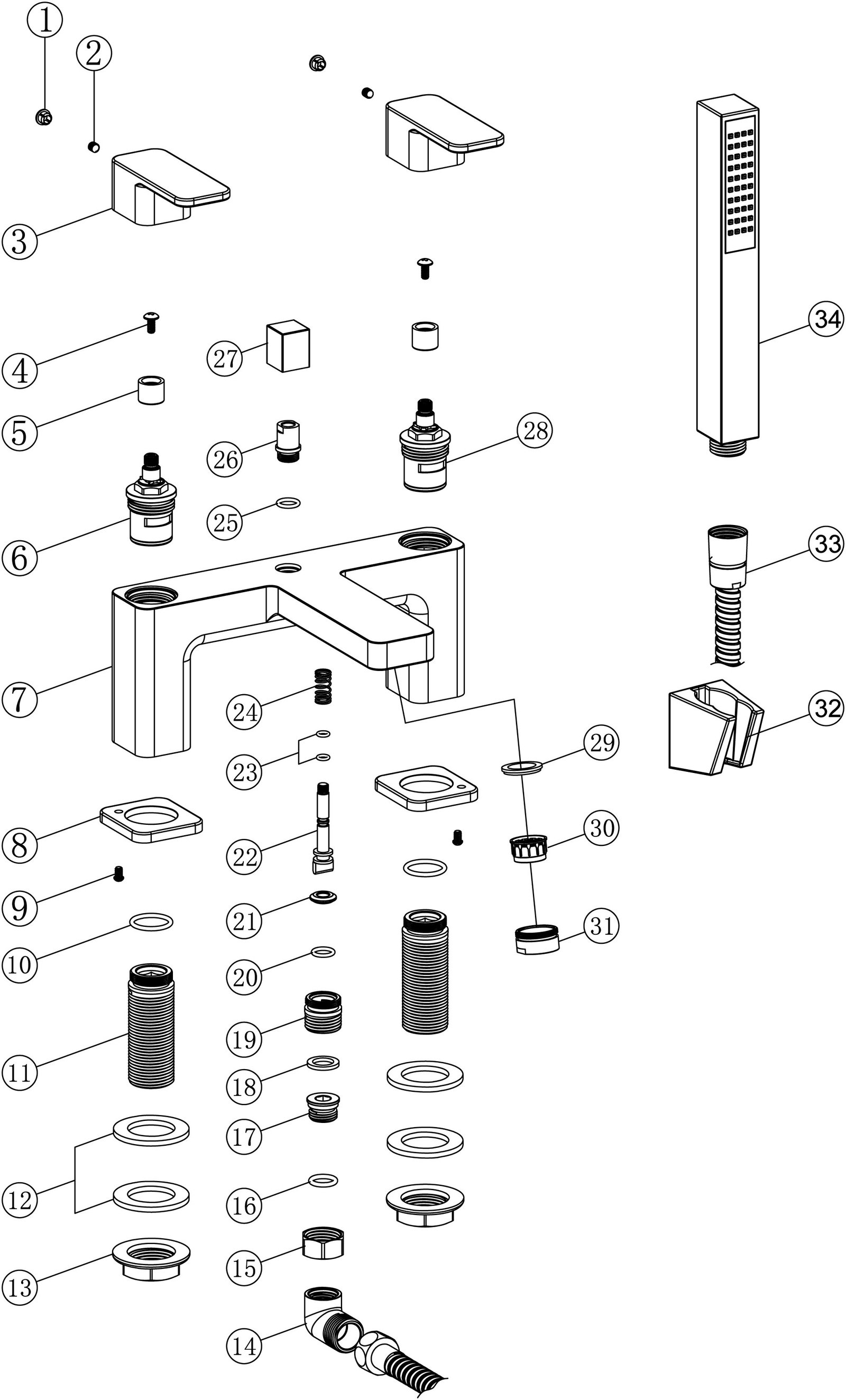 1
2
3
4
5
6
7
8
9
10
11
12
13
27
26
25
24
23
22
21
20
19
18
17
16
15
14
28
29
30
31
34
33
32