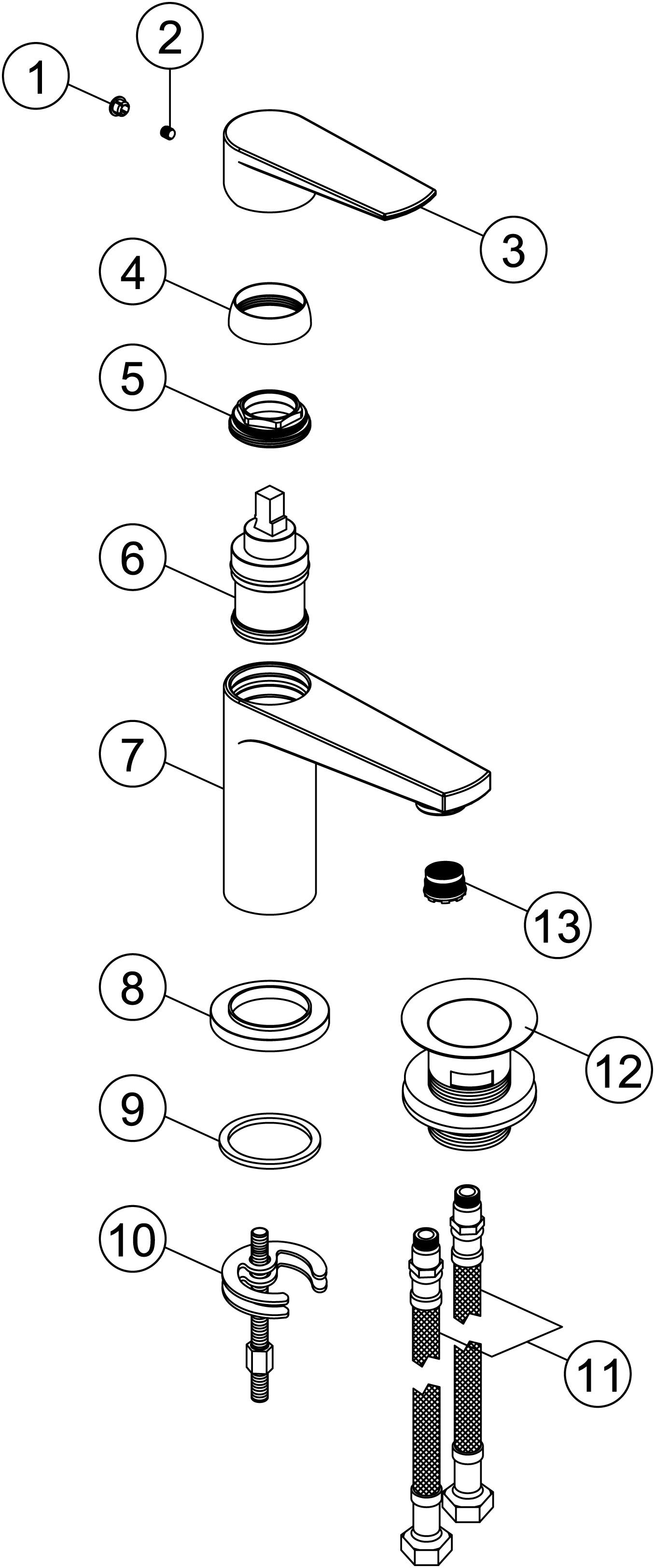 1
2
3
4
5
6
7
13
8
12
9
10
11