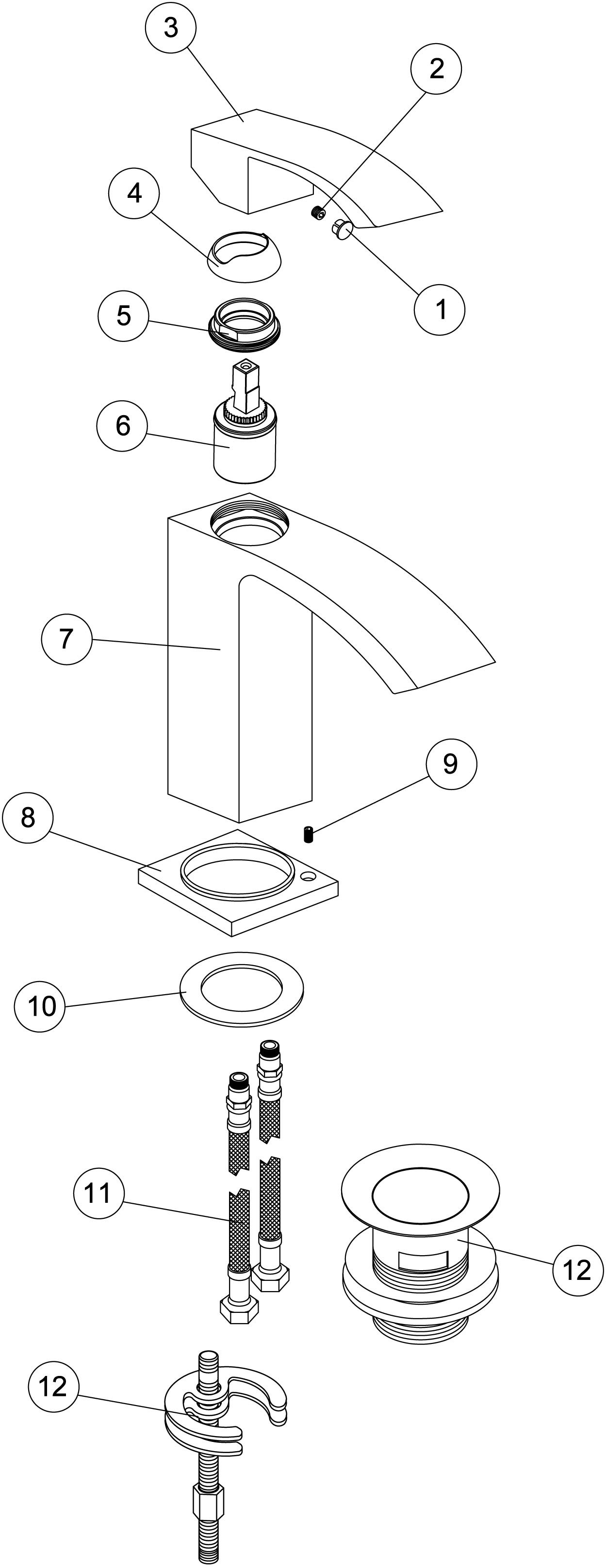 3
2
4
1
5
6
7
9
8
10
11
12
12