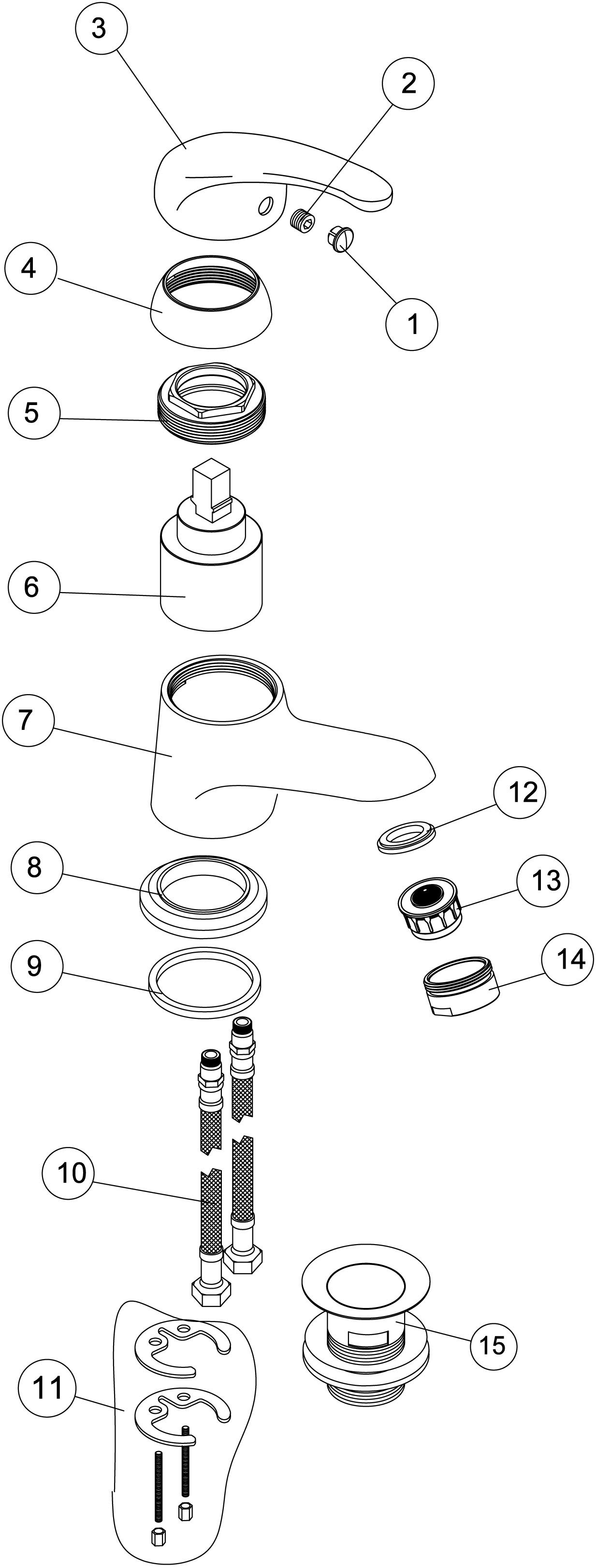 3
2
4
1
5
6
7
12
8
13
9
14
10
15
11