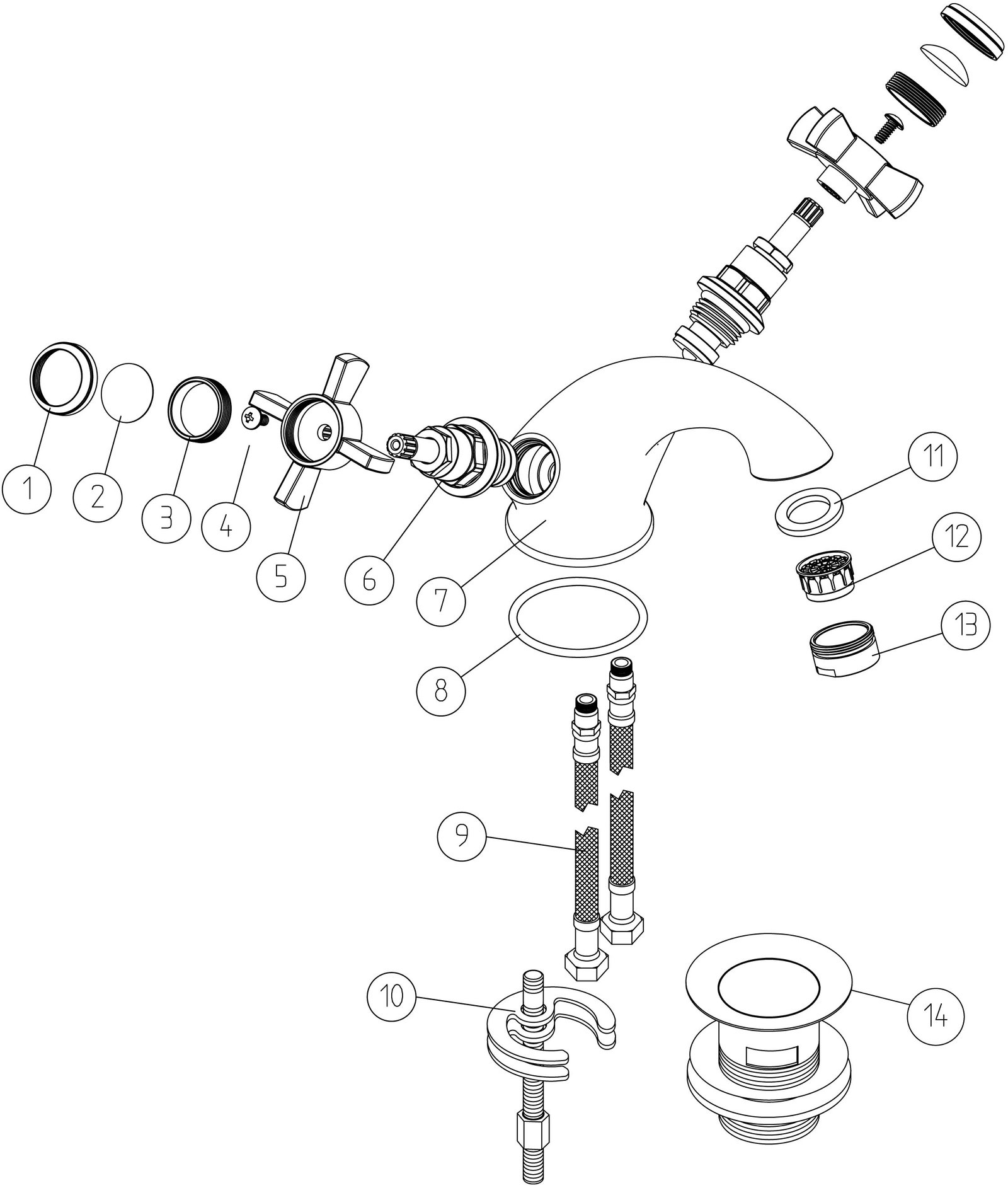 1
2
3
4
5
6
7
8
9
10
11
12
13
14