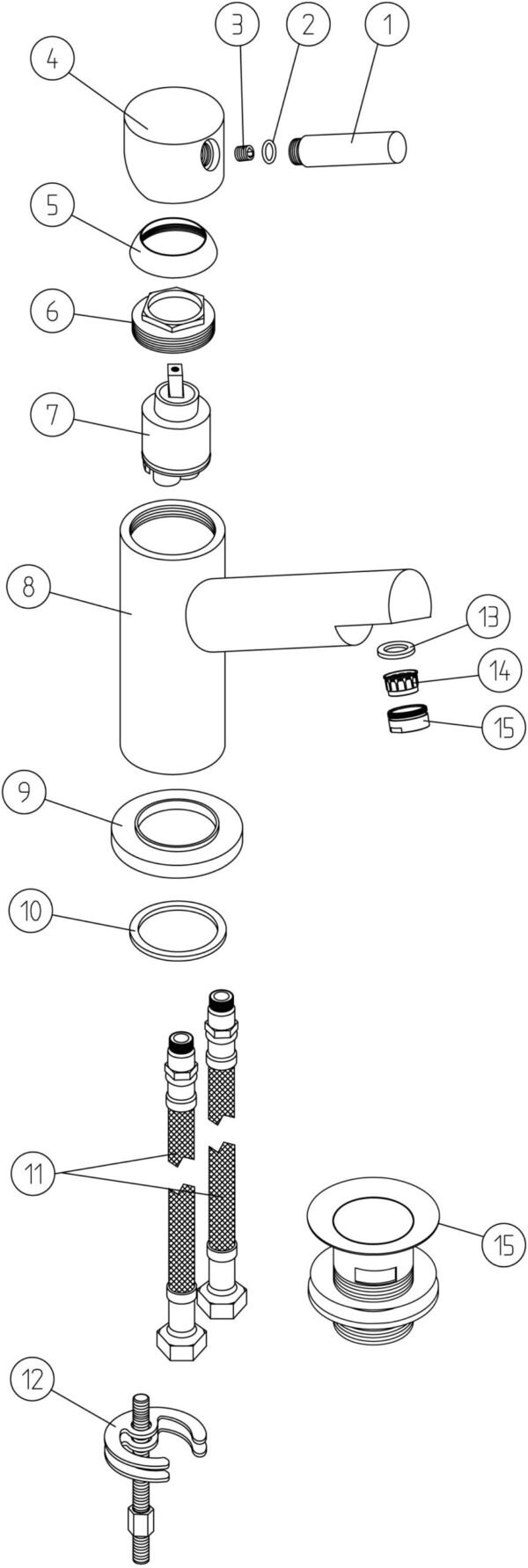 3
2
1
4
5
6
7
8
13
14
15
9
10
11
15
12