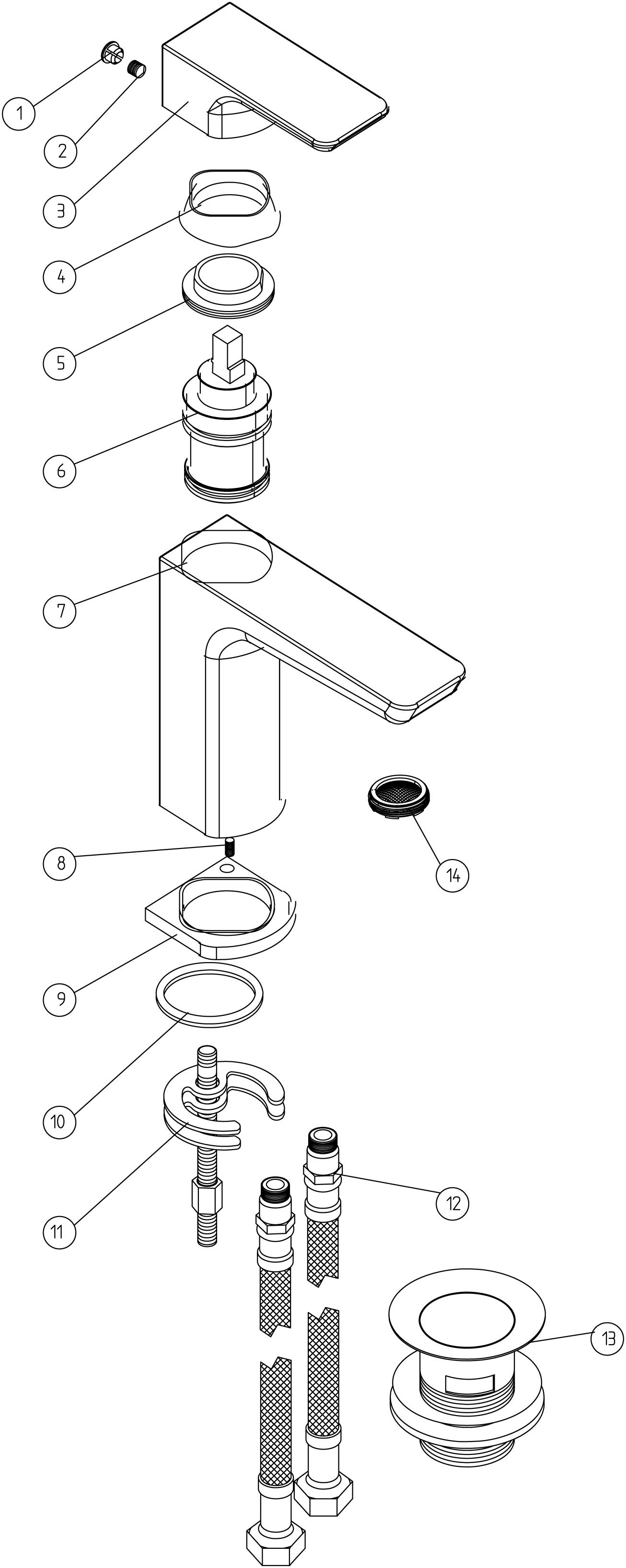 1
2
3
4
5
6
7
8
14
9
10
11
12
13